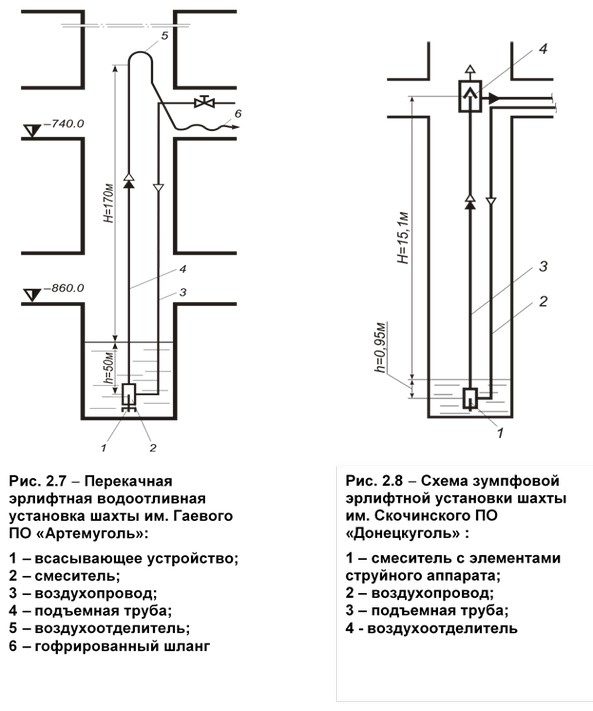 5

6

−740.0

H=170м

4

3

−860.0

h=50м

1

2

Рис. 2.7 – Перекачная эрлифтная водоотливная установка шахты им. Гаевого ПО «Артемуголь»:

1 – всасывающее устройство;
2 – смеситель;
3 – воздухопровод;
4 – подъемная труба;
5 – воздухоотделитель;
6 – гофрированный шланг

4

H=15,1м

3

2

h=0,95м

1

Рис. 2.8 – Схема зумпфовой эрлифтной установки шахты им. Скочинского ПО «Донецкуголь» :

1 – смеситель с элементами струйного аппарата;
2 – воздухопровод;
3 – подъемная труба;
4 - воздухоотделитель